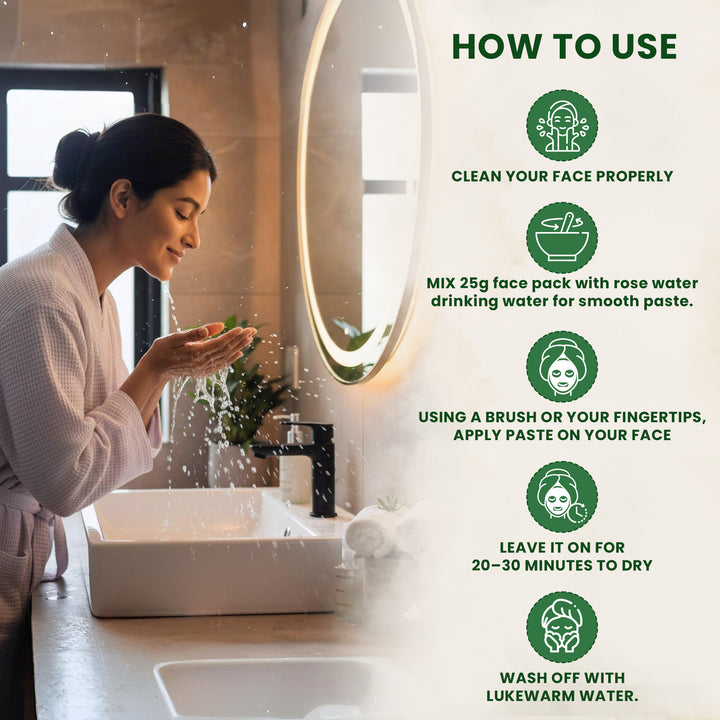 HOW TO USE

CLEAN YOUR FACE PROPERLY

MIX 25g face pack with rose water drinking water for smooth paste.

USING A BRUSH OR YOUR FINGERTIPS, APPLY PASTE ON YOUR FACE

LEAVE IT ON FOR 20–30 MINUTES TO DRY

WASH OFF WITH LUKEWARM WATER.